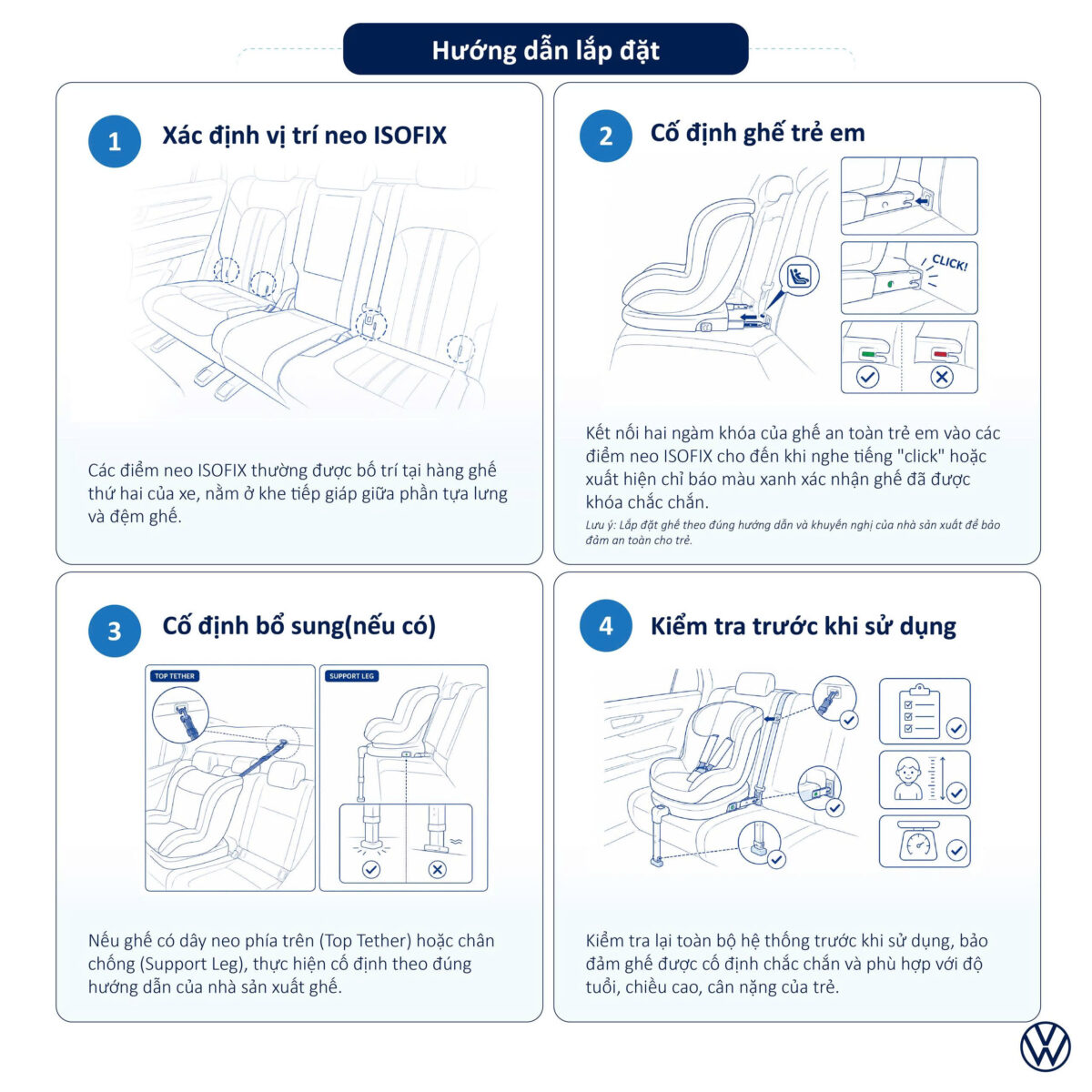 Hướng dẫn lắp đặt

1 Xác định vị trí neo ISOFIX

Các điểm neo ISOFIX thường được bố trí tại hàng ghế thứ hai của xe, nằm ở khe tiếp giáp giữa phần tựa lưng và đệm ghế.

2 Cố định ghế trẻ em

CLICK!

Kết nối hai ngàm khóa của ghế an toàn trẻ em vào các điểm neo ISOFIX cho đến khi nghe tiếng "click" hoặc xuất hiện chỉ báo màu xanh xác nhận ghế đã được khóa chắc chắn.

Lưu ý: Lắp đặt ghế theo đúng hướng dẫn và khuyến nghị của nhà sản xuất để bảo đảm an toàn cho trẻ.

3 Cố định bổ sung(nếu có)

TOP TETHER

SUPPORT LEG

Nếu ghế có dây neo phía trên (Top Tether) hoặc chân chống (Support Leg), thực hiện cố định theo đúng hướng dẫn của nhà sản xuất ghế.

4 Kiểm tra trước khi sử dụng

Kiểm tra lại toàn bộ hệ thống trước khi sử dụng, bảo đảm ghế được cố định chắc chắn và phù hợp với độ tuổi, chiều cao, cân nặng của trẻ.